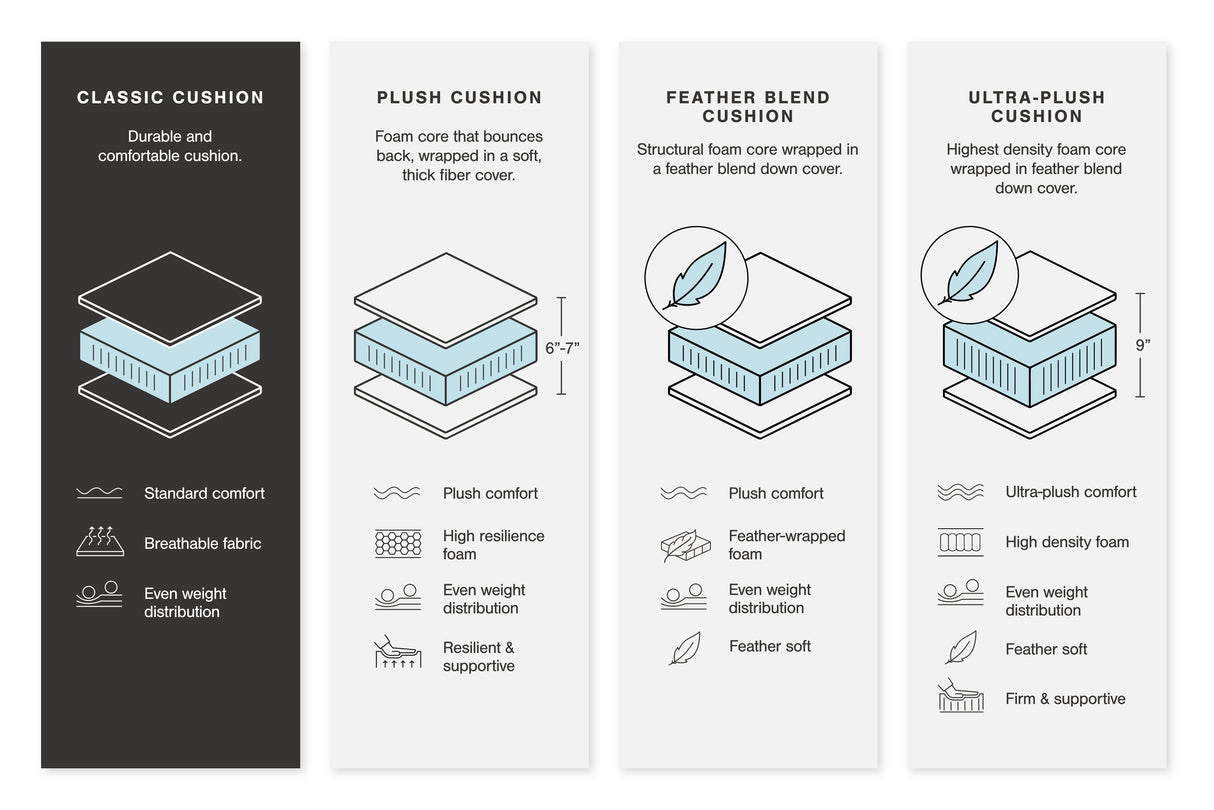 CLASSIC CUSHION

Durable and comfortable cushion.

Standard comfort

Breathable fabric

Even weight distribution

PLUSH CUSHION

Foam core that bounces back, wrapped in a soft, thick fiber cover.

6"-7"

Plush comfort

High resilience foam

Even weight distribution

Resilient & supportive

FEATHER BLEND CUSHION

Structural foam core wrapped in a feather blend down cover.

Plush comfort

Feather-wrapped foam

Even weight distribution

Feather soft

ULTRA-PLUSH CUSHION

Highest density foam core wrapped in feather blend down cover.

9"

Ultra-plush comfort

High density foam

Even weight distribution

Feather soft

Firm & supportive